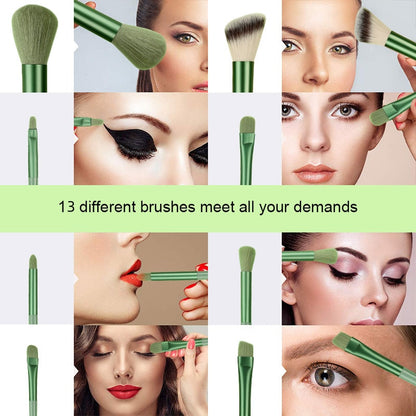 13 different brushes meet all your demands